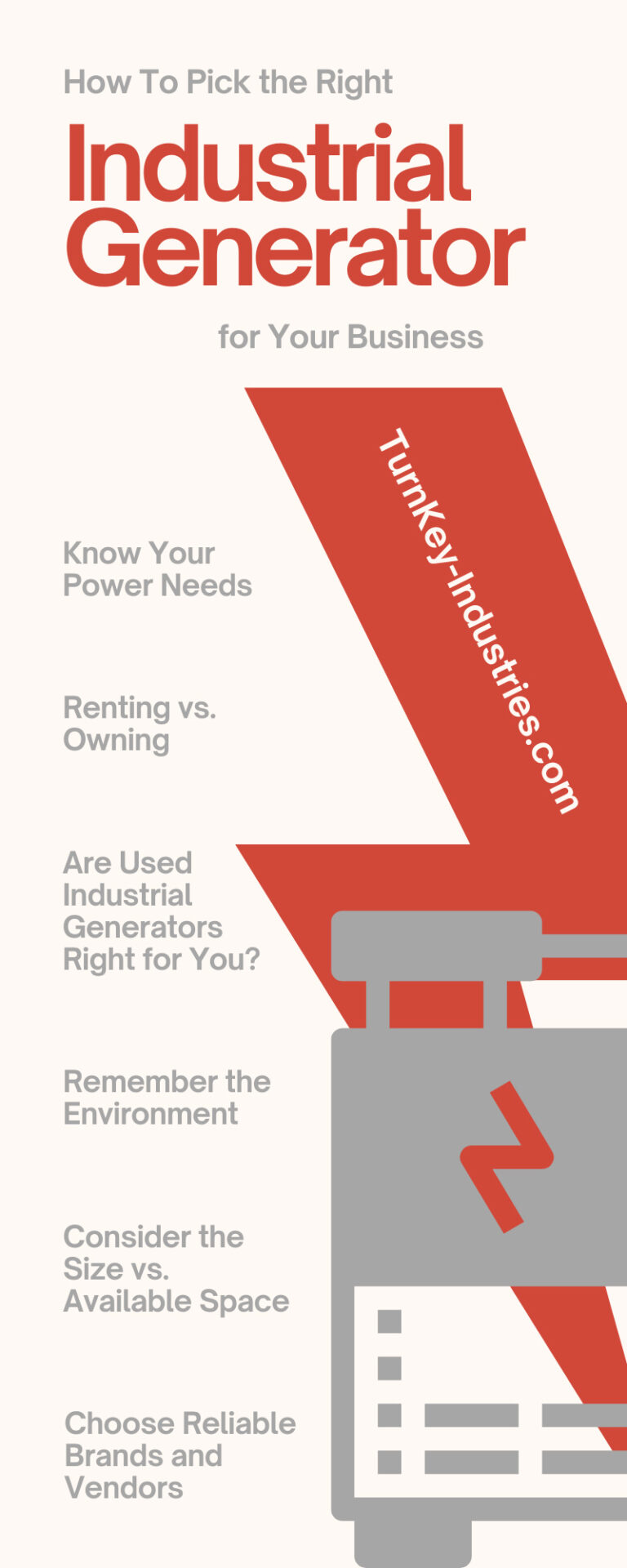 How To Pick the Right

Industrial Generator

for Your Business

TurnKey-Industries.com

Know Your Power Needs

Renting vs. Owning

Are Used Industrial Generators Right for You?

Remember the Environment

Consider the Size vs. Available Space

Choose Reliable Brands and Vendors