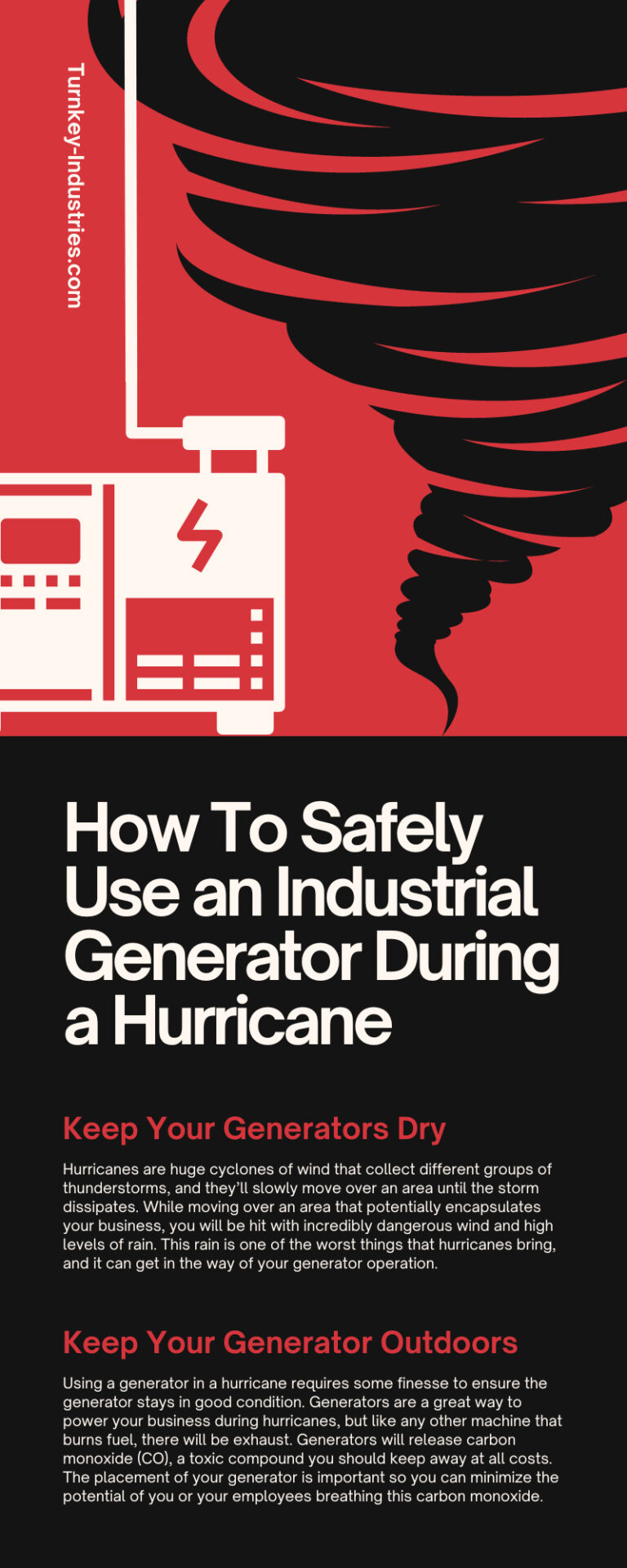 Turnkey-Industries.com

How To Safely Use an Industrial Generator During a Hurricane

Keep Your Generators Dry

Hurricanes are huge cyclones of wind that collect different groups of thunderstorms, and they'll slowly move over an area until the storm dissipates. While moving over an area that potentially encapsulates your business, you will be hit with incredibly dangerous wind and high levels of rain. This rain is one of the worst things that hurricanes bring, and it can get in the way of your generator operation.

Keep Your Generator Outdoors

Using a generator in a hurricane requires some finesse to ensure the generator stays in good condition. Generators are a great way to power your business during hurricanes, but like any other machine that burns fuel, there will be exhaust. Generators will release carbon monoxide (CO), a toxic compound you should keep away at all costs. The placement of your generator is important so you can minimize the potential of you or your employees breathing this carbon monoxide.